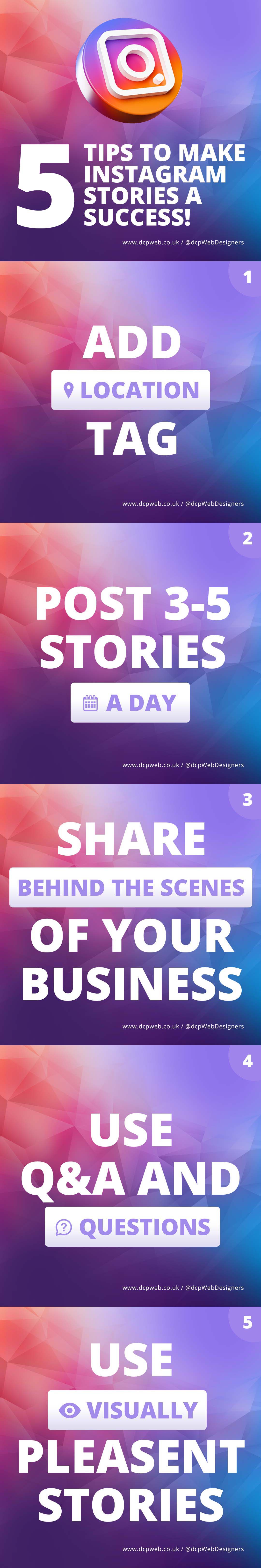 5 TIPS TO MAKE INSTAGRAM STORIES A SUCCESS!

www.dcpweb.co.uk / @dcpWebDesigners

1

ADD LOCATION TAG

www.dcpweb.co.uk / @dcpWebDesigners

2

POST 3-5 STORIES A DAY

www.dcpweb.co.uk / @dcpWebDesigners

3

SHARE BEHIND THE SCENES OF YOUR BUSINESS

www.dcpweb.co.uk / @dcpWebDesigners

4

USE Q&A AND QUESTIONS

www.dcpweb.co.uk / @dcpWebDesigners

5

USE VISUALLY PLEASENT STORIES

www.dcpweb.co.uk / @dcpWebDesigners