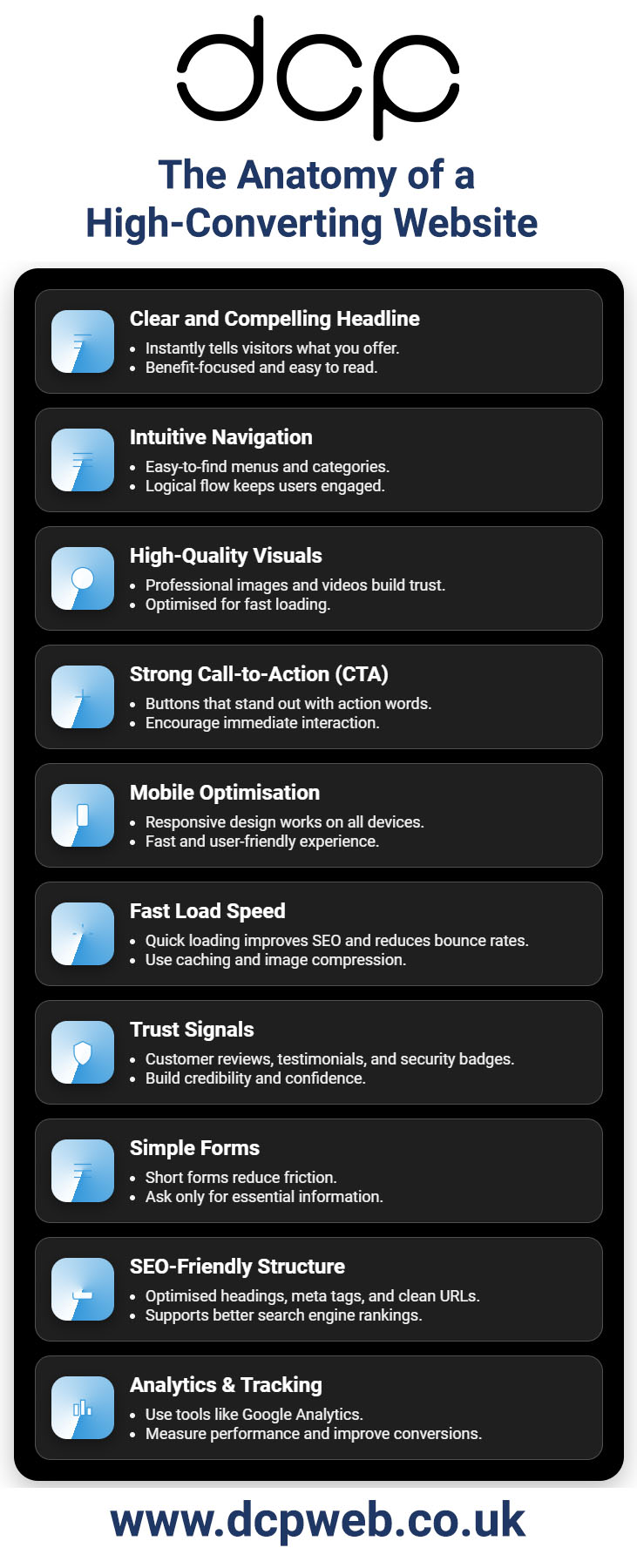 dcp

The Anatomy of a High-Converting Website

Clear and Compelling Headline
• Instantly tells visitors what you offer.
• Benefit-focused and easy to read.

Intuitive Navigation
• Easy-to-find menus and categories.
• Logical flow keeps users engaged.

High-Quality Visuals
• Professional images and videos build trust.
• Optimised for fast loading.

Strong Call-to-Action (CTA)
• Buttons that stand out with action words.
• Encourage immediate interaction.

Mobile Optimisation
• Responsive design works on all devices.
• Fast and user-friendly experience.

Fast Load Speed
• Quick loading improves SEO and reduces bounce rates.
• Use caching and image compression.

Trust Signals
• Customer reviews, testimonials, and security badges.
• Build credibility and confidence.

Simple Forms
• Short forms reduce friction.
• Ask only for essential information.

SEO-Friendly Structure
• Optimised headings, meta tags, and clean URLs.
• Supports better search engine rankings.

Analytics & Tracking
• Use tools like Google Analytics.
• Measure performance and improve conversions.

www.dcpweb.co.uk